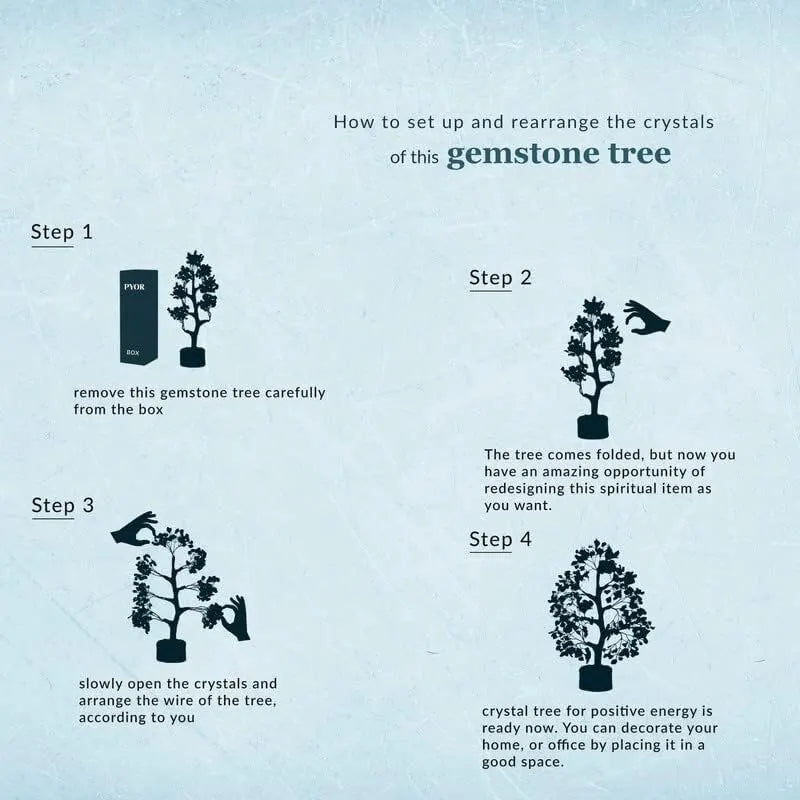 How to set up and rearrange the crystals of this gemstone tree

Step 1

PYOR

BOX

remove this gemstone tree carefully from the box

Step 2

The tree comes folded, but now you have an amazing opportunity of redesigning this spiritual item as you want.

Step 3

slowly open the crystals and arrange the wire of the tree, according to you

Step 4

crystal tree for positive energy is ready now. You can decorate your home, or office by placing it in a good space.